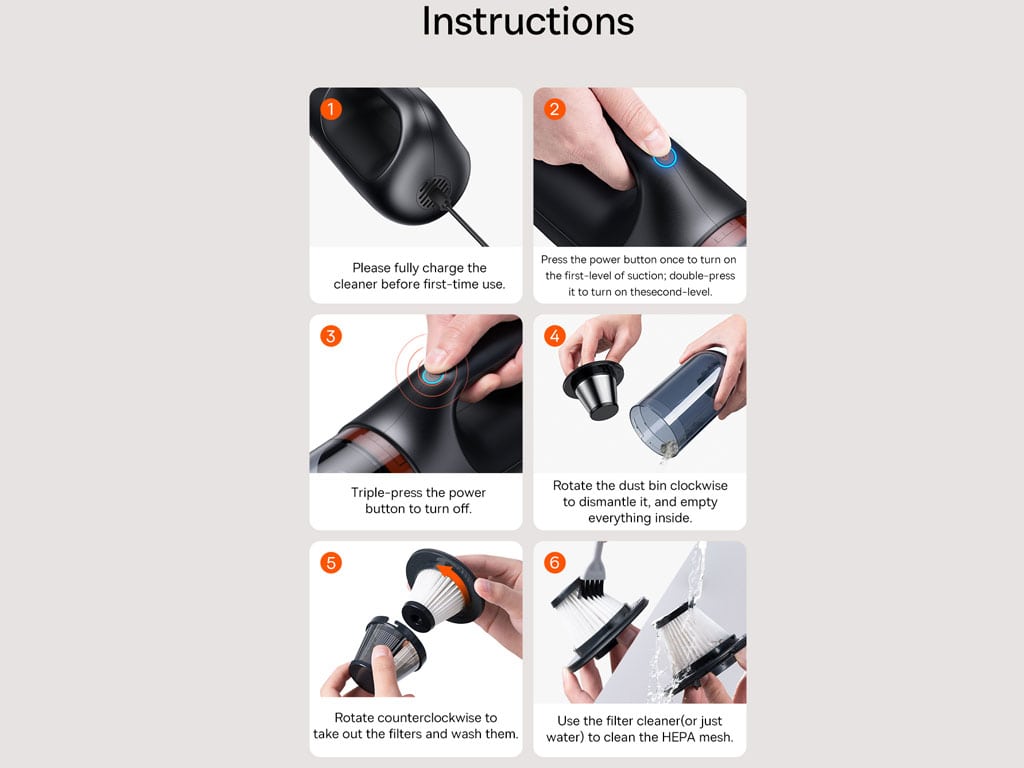 Instructions

1

Please fully charge the cleaner before first-time use.

2

Press the power button once to turn on the first-level of suction; double-press it to turn on thesecond-level.

3

Triple-press the power button to turn off.

4

Rotate the dust bin clockwise to dismantle it, and empty everything inside.

5

Rotate counterclockwise to take out the filters and wash them.

6

Use the filter cleaner(or just water) to clean the HEPA mesh.