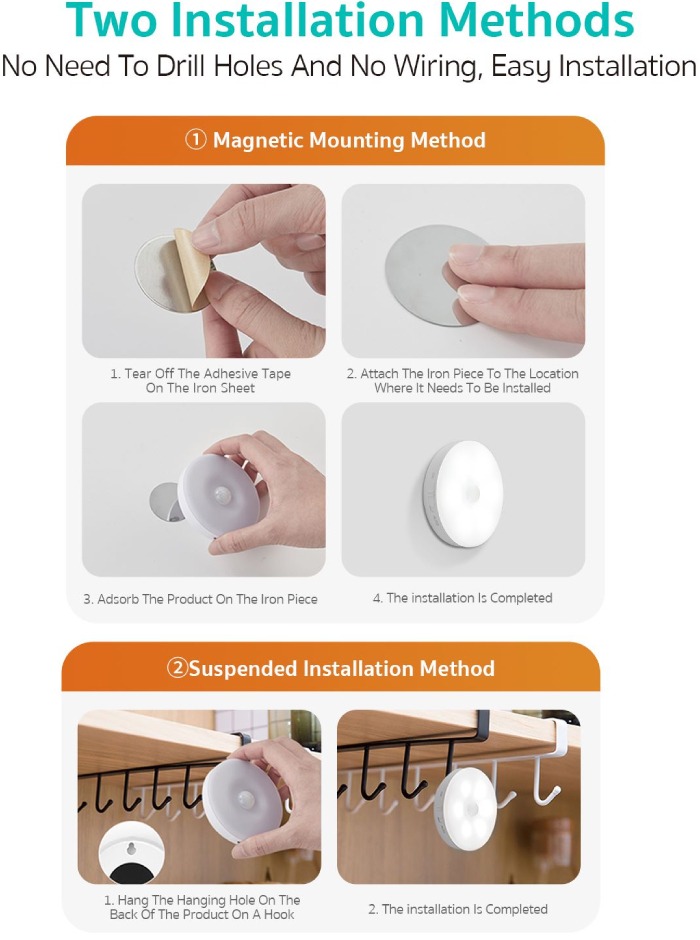 Two Installation Methods
No Need To Drill Holes And No Wiring, Easy Installation

① Magnetic Mounting Method

1. Tear Off The Adhesive Tape On The Iron Sheet

2. Attach The Iron Piece To The Location Where It Needs To Be Installed

3. Adsorb The Product On The Iron Piece

4. The installation Is Completed

②Suspended Installation Method

1. Hang The Hanging Hole On The Back Of The Product On A Hook

2. The installation Is Completed