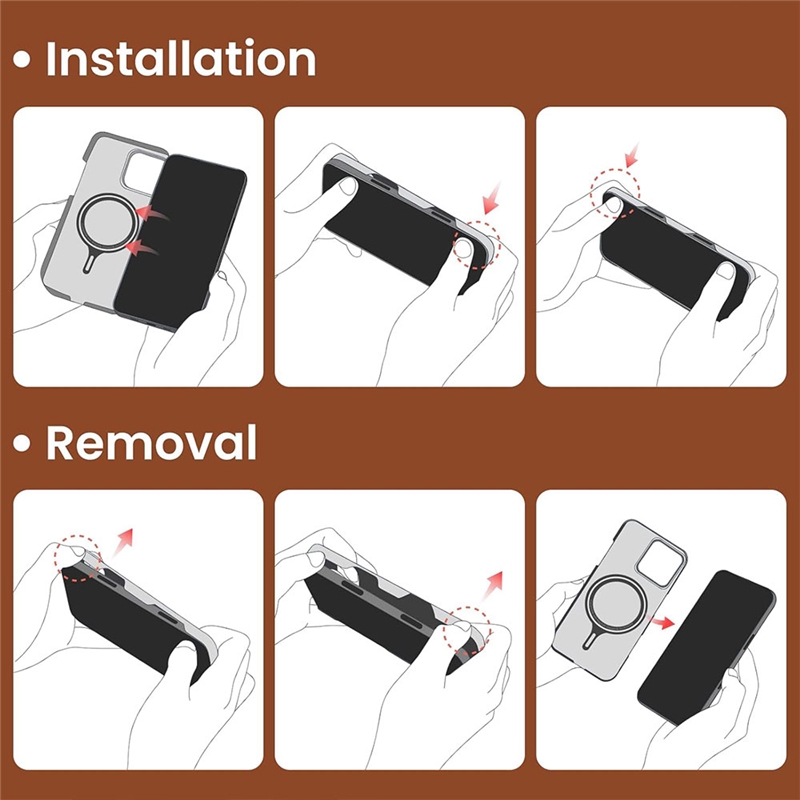 • Installation

• Removal